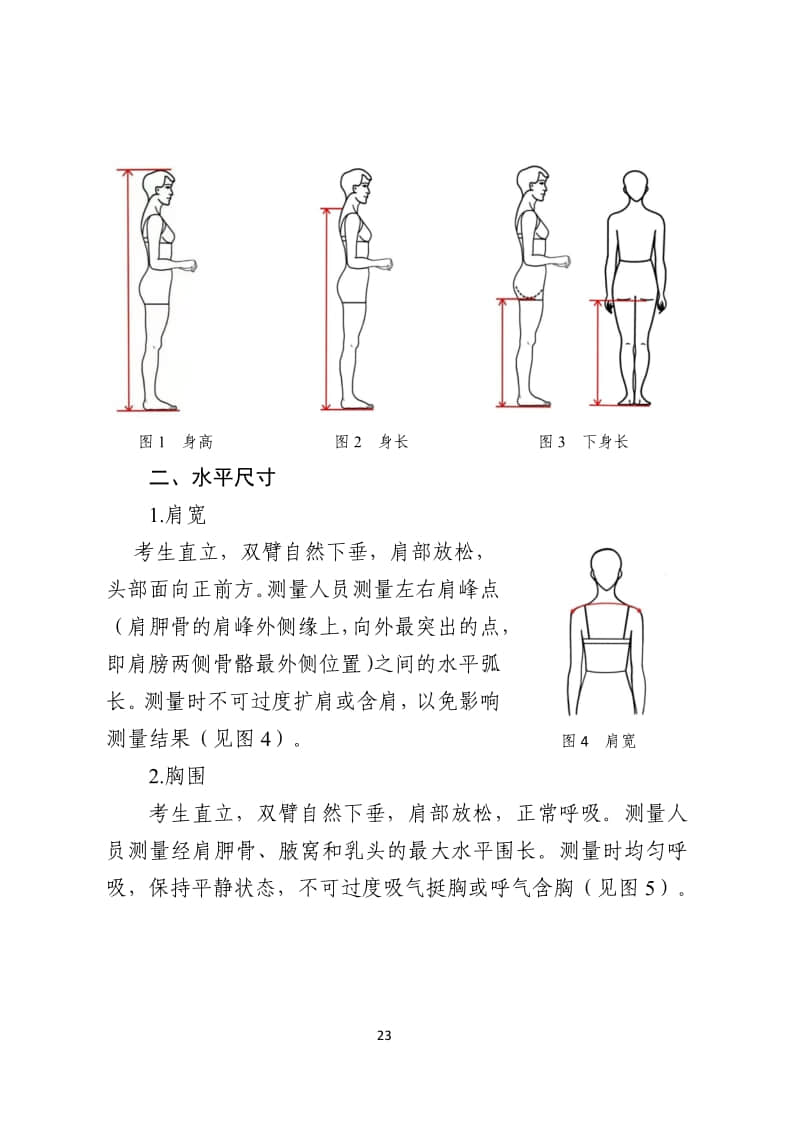 图 1　身高

图 2　身长

图 3　下身长

二、水平尺寸

1.肩宽

考生直立，双臂自然下垂，肩部放松，头部面向正前方。测量人员测量左右肩峰点（肩胛骨的肩峰外侧缘上,向外最突出的点,即肩膀两侧骨骼最外侧位置)之间的水平弧长。测量时不可过度扩肩或含肩，以免影响测量结果（见图 4）。

图 4　肩宽

2.胸围

考生直立，双臂自然下垂，肩部放松，正常呼吸。测量人员测量经肩胛骨、腋窝和乳头的最大水平围长。测量时均匀呼吸，保持平静状态，不可过度吸气挺胸或呼气含胸（见图 5）。

23