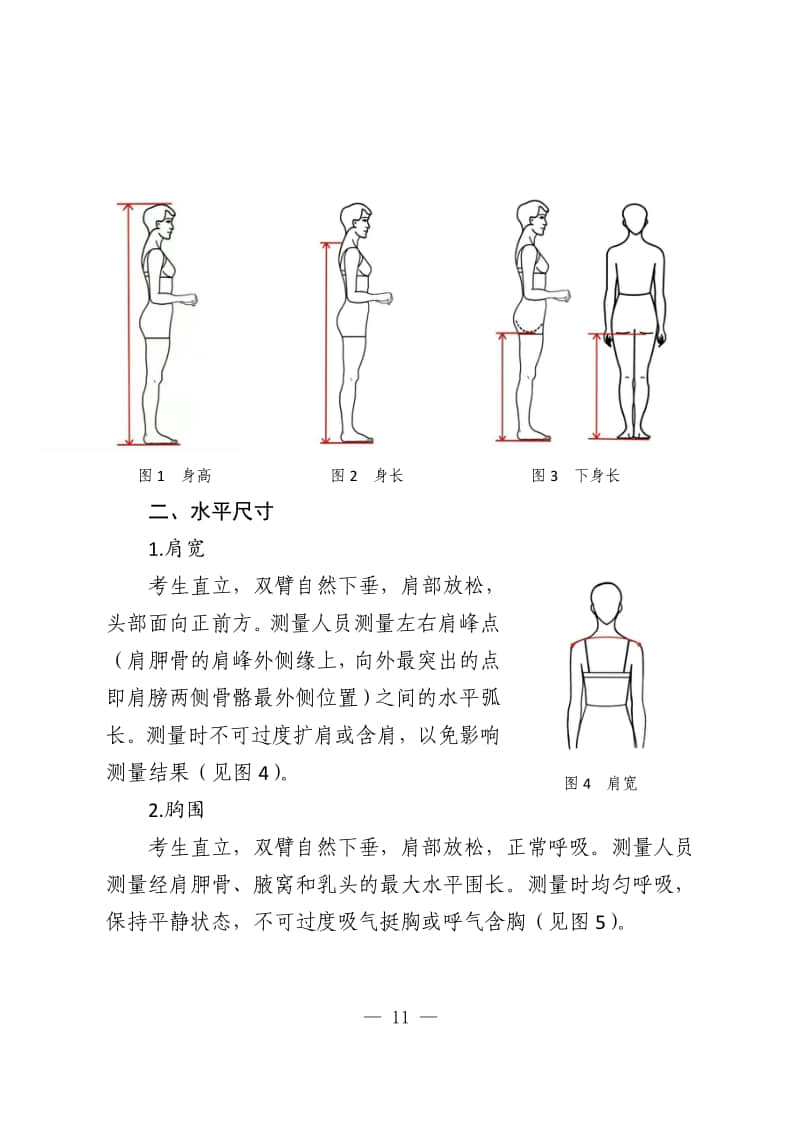 图 1　身高

图 2　身长

图 3　下身长

二、水平尺寸

1.肩宽

考生直立，双臂自然下垂，肩部放松，头部面向正前方。测量人员测量左右肩峰点（肩胛骨的肩峰外侧缘上，向外最突出的点即肩膀两侧骨骼最外侧位置）之间的水平弧长。测量时不可过度扩肩或含肩，以免影响测量结果（见图 4）。

图 4　肩宽

2.胸围

考生直立，双臂自然下垂，肩部放松，正常呼吸。测量人员测量经肩胛骨、腋窝和乳头的最大水平围长。测量时均匀呼吸，保持平静状态，不可过度吸气挺胸或呼气含胸（见图 5）。

— 11 —